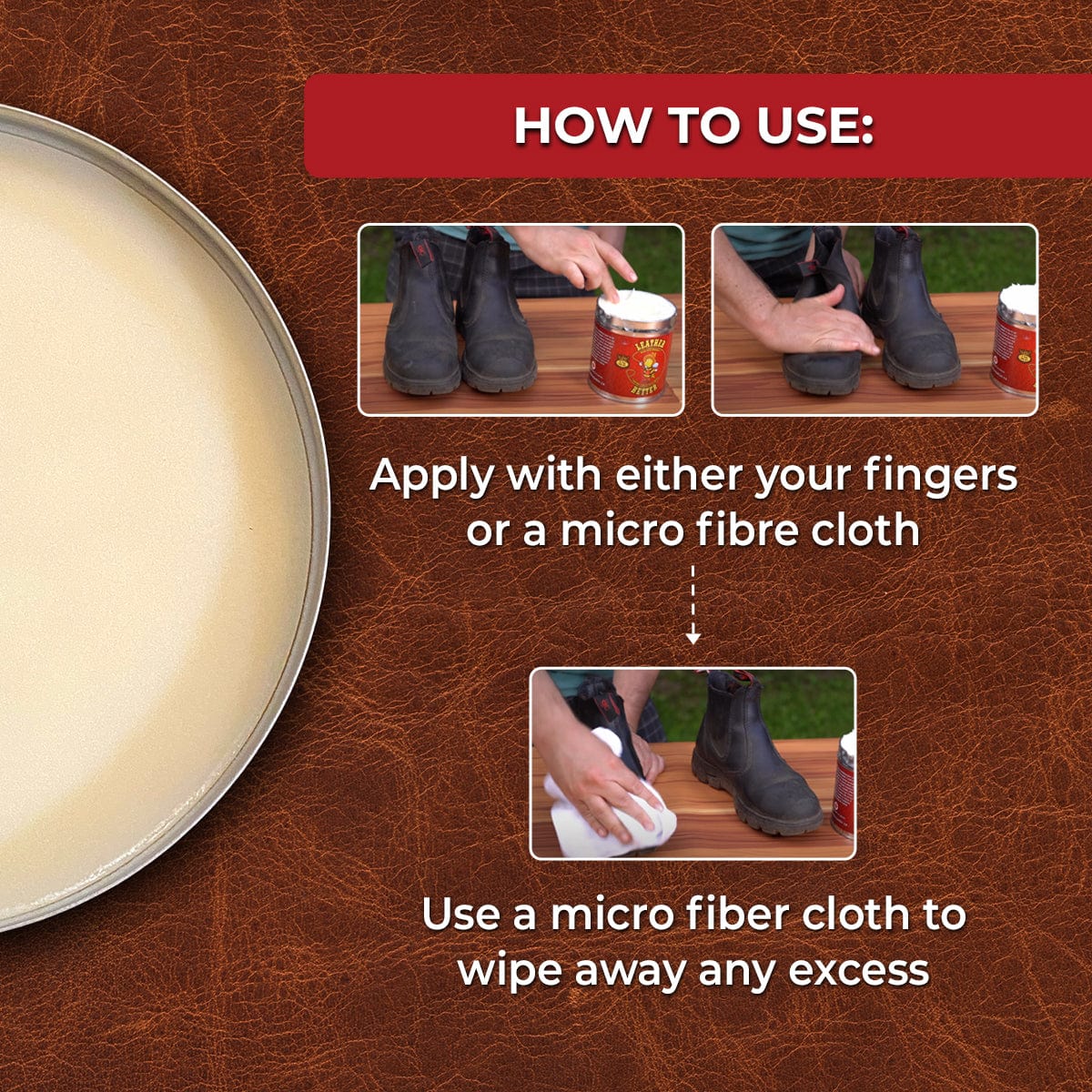 HOW TO USE:

LEATHER BETTER

Apply with either your fingers or a micro fibre cloth

Use a micro fiber cloth to wipe away any excess